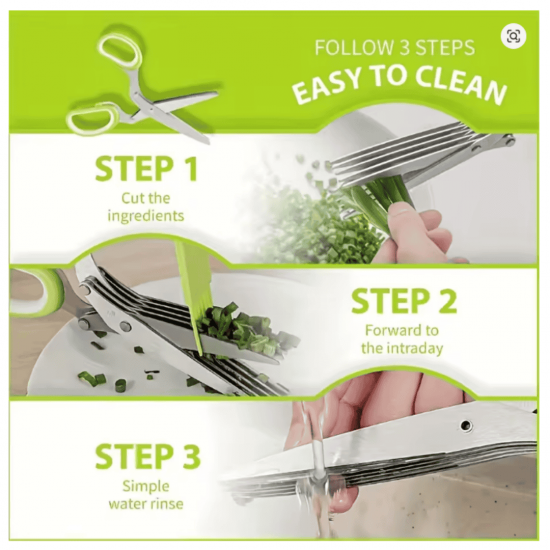 FOLLOW 3 STEPS
EASY TO CLEAN

STEP 1
Cut the ingredients

STEP 2
Forward to the intraday

STEP 3
Simple water rinse