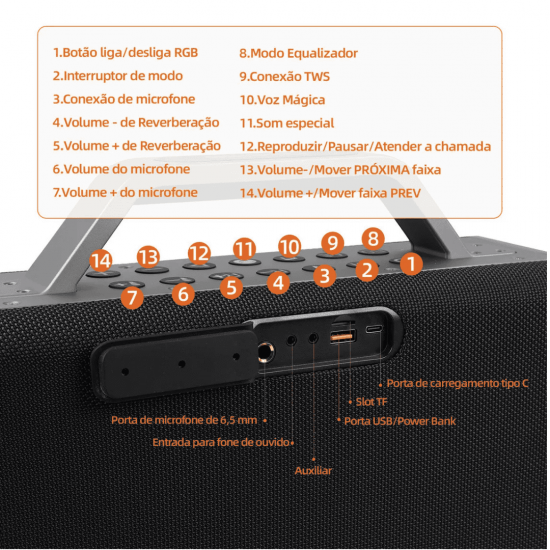 1.Botão liga/desliga RGB
2.Interruptor de modo
3.Conexão de microfone
4.Volume - de Reverberação
5.Volume + de Reverberação
6.Volume do microfone
7.Volume + do microfone

8.Modo Equalizador
9.Conexão TWS
10.Voz Mágica
11.Som especial
12.Reproduzir/Pausar/Atender a chamada
13.Volume-/Mover PRÓXIMA faixa
14.Volume +/Mover faixa PREV

14 13 12 11 10 9 8
7 6 5 4 3 2 1

Porta de carregamento tipo C
Slot TF
Porta USB/Power Bank
Porta de microfone de 6,5 mm
Entrada para fone de ouvido
Auxiliar