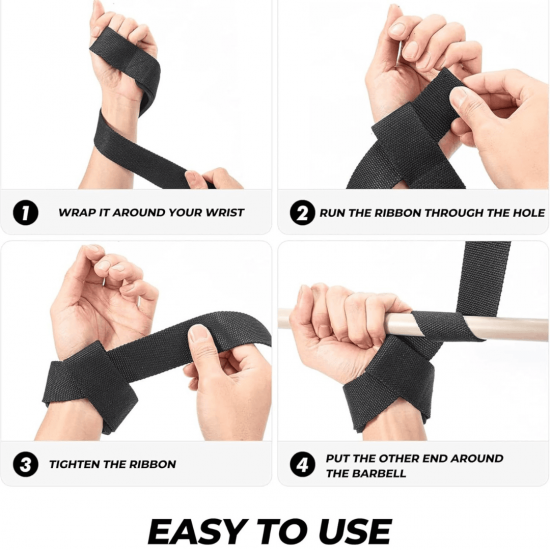 1 WRAP IT AROUND YOUR WRIST

2 RUN THE RIBBON THROUGH THE HOLE

3 TIGHTEN THE RIBBON

4 PUT THE OTHER END AROUND THE BARBELL

EASY TO USE