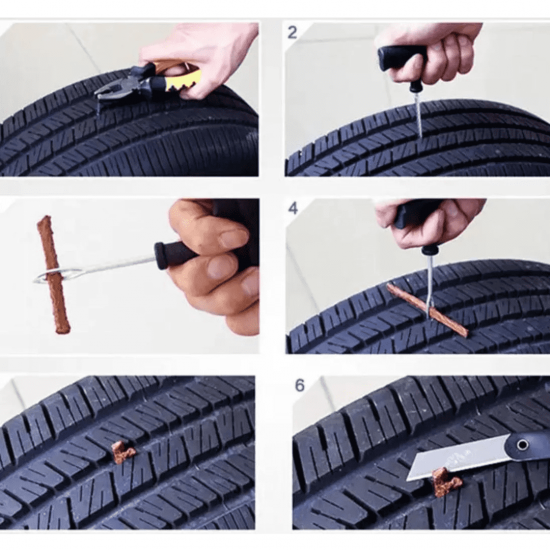 2

4

6