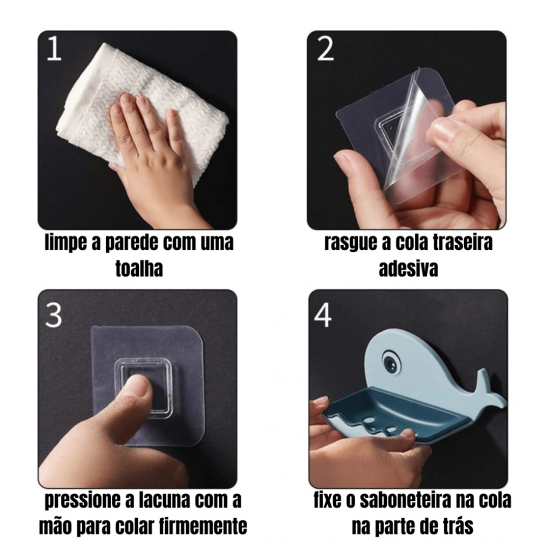 1

limpe a parede com uma toalha

2

rasgue a cola traseira adesiva

3

pressione a lacuna com a mão para colar firmemente

4

fixe o saboneteira na cola na parte de trás