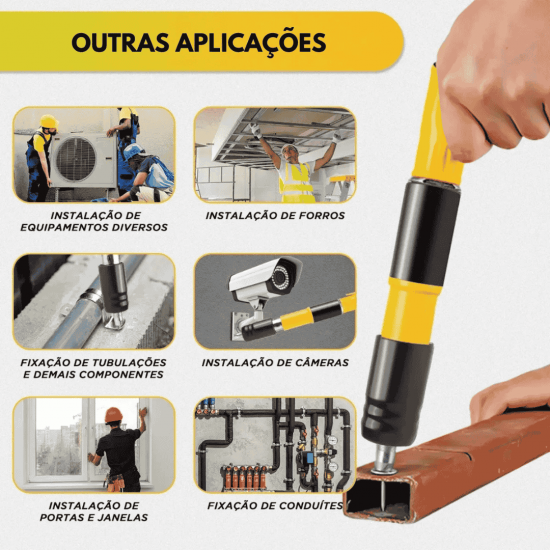 OUTRAS APLICAÇÕES

INSTALAÇÃO DE EQUIPAMENTOS DIVERSOS

INSTALAÇÃO DE FORROS

FIXAÇÃO DE TUBULAÇÕES E DEMAIS COMPONENTES

INSTALAÇÃO DE CÂMERAS

INSTALAÇÃO DE PORTAS E JANELAS

FIXAÇÃO DE CONDUÍTES